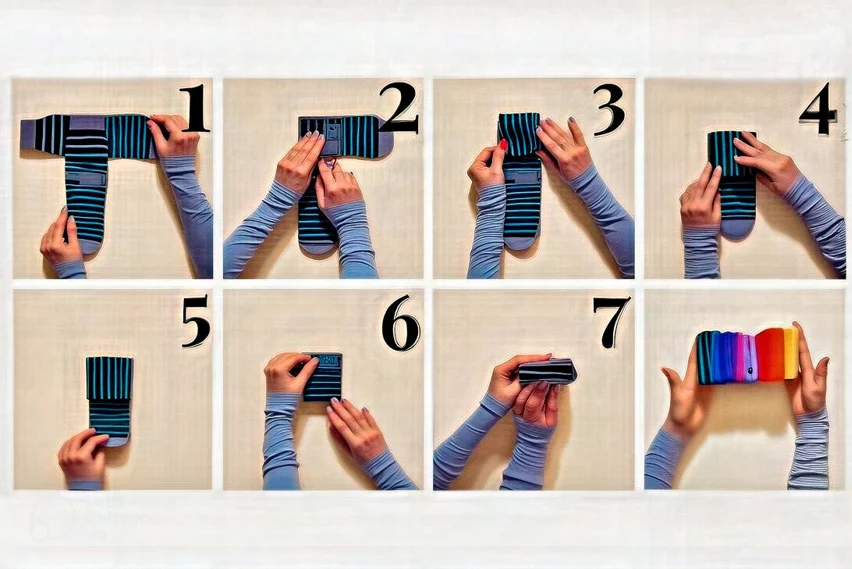 1
2
3
4
5
6
7